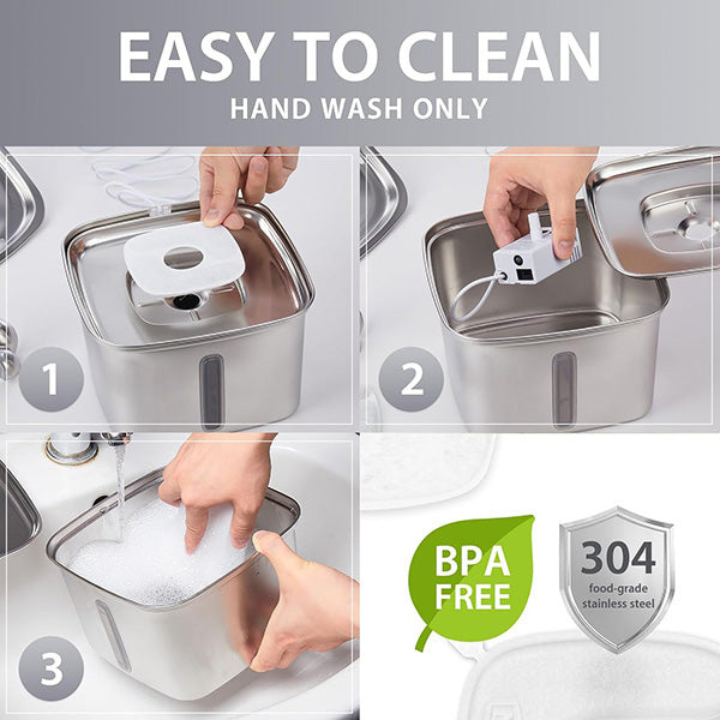 EASY TO CLEAN
HAND WASH ONLY

1

2

3

BPA FREE

304
food-grade stainless steel